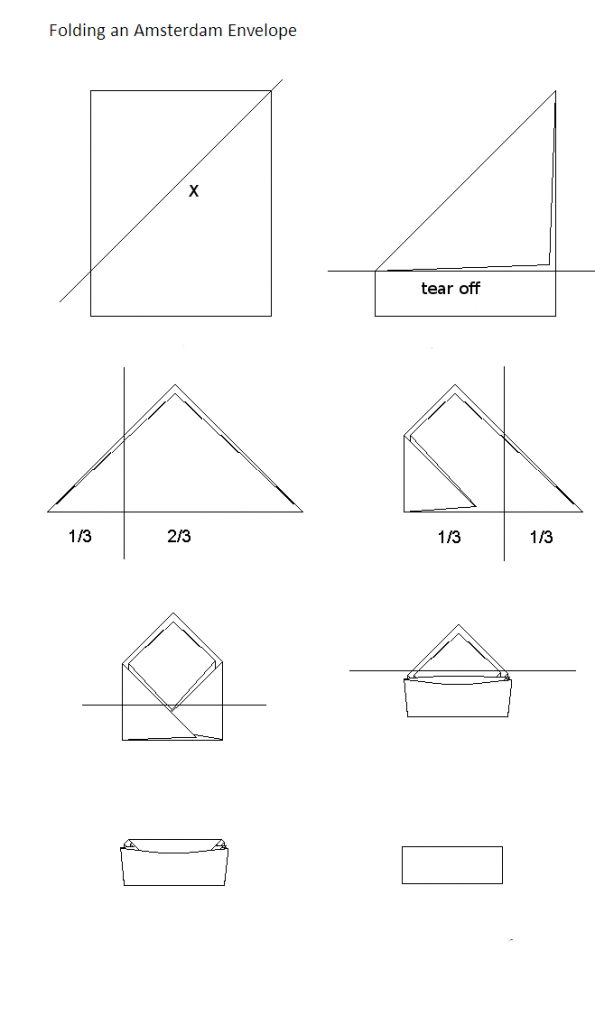 Folding an Amsterdam Envelope

X

tear off

1/3

2/3

1/3

1/3